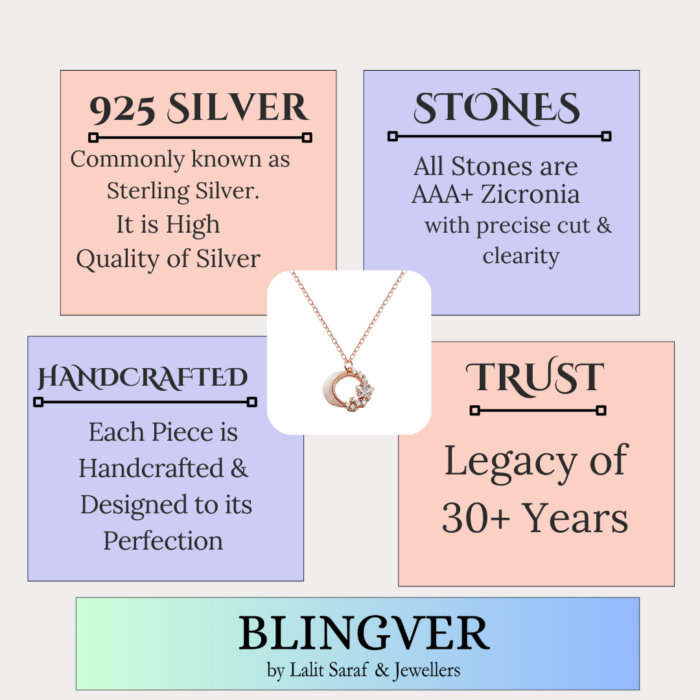 925 SILVER

Commonly known as Sterling Silver. It is High Quality of Silver

STONES

All Stones are AAA+ Zicronia with precise cut & clearity

HANDCRAFTED

Each Piece is Handcrafted & Designed to its Perfection

TRUST

Legacy of 30+ Years

BLINGVER

by Lalit Saraf & Jewellers